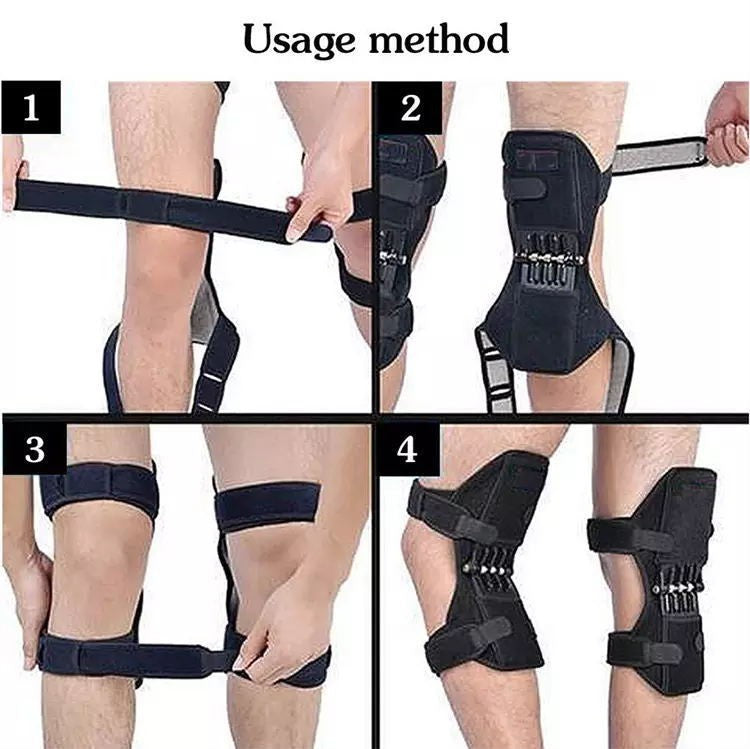 Usage method

1

2

3

4